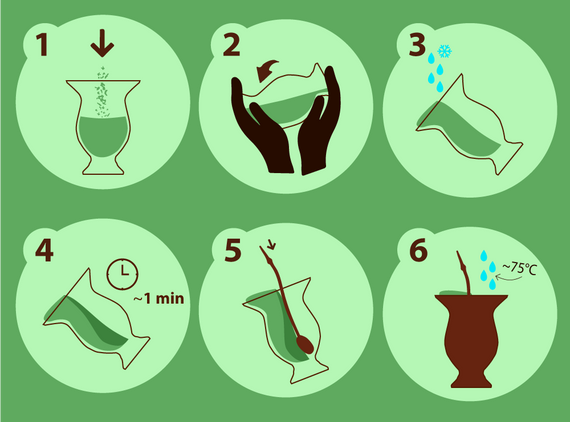 1

2

3

4

~1 min

5

6

~75°C